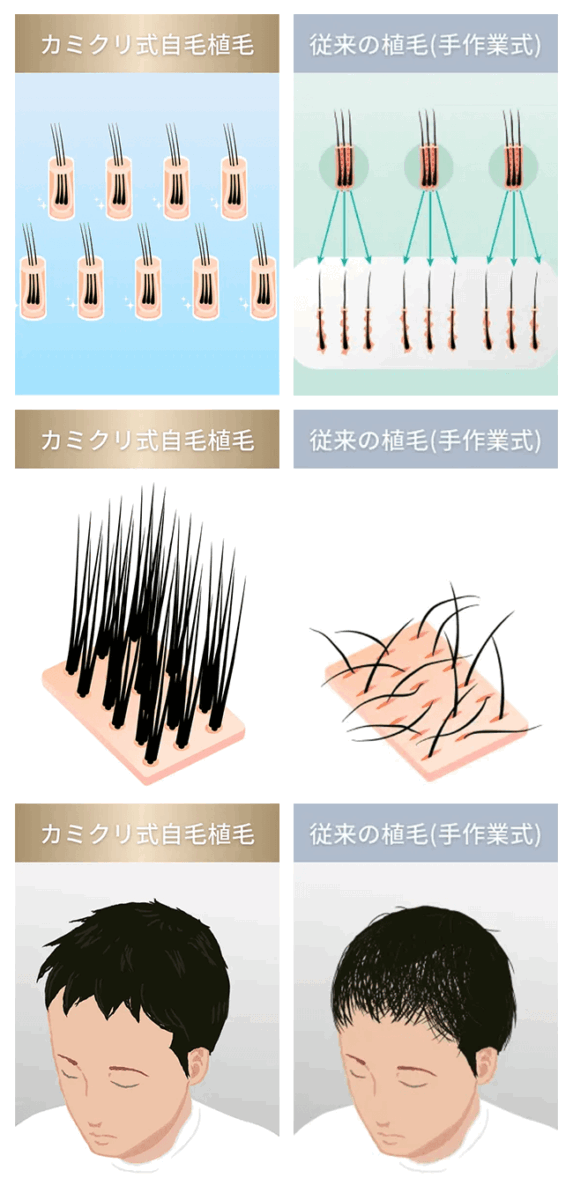 カミクリ式自毛植毛

従来の植毛(手作業式)

カミクリ式自毛植毛

従来の植毛(手作業式)

カミクリ式自毛植毛

従来の植毛(手作業式)